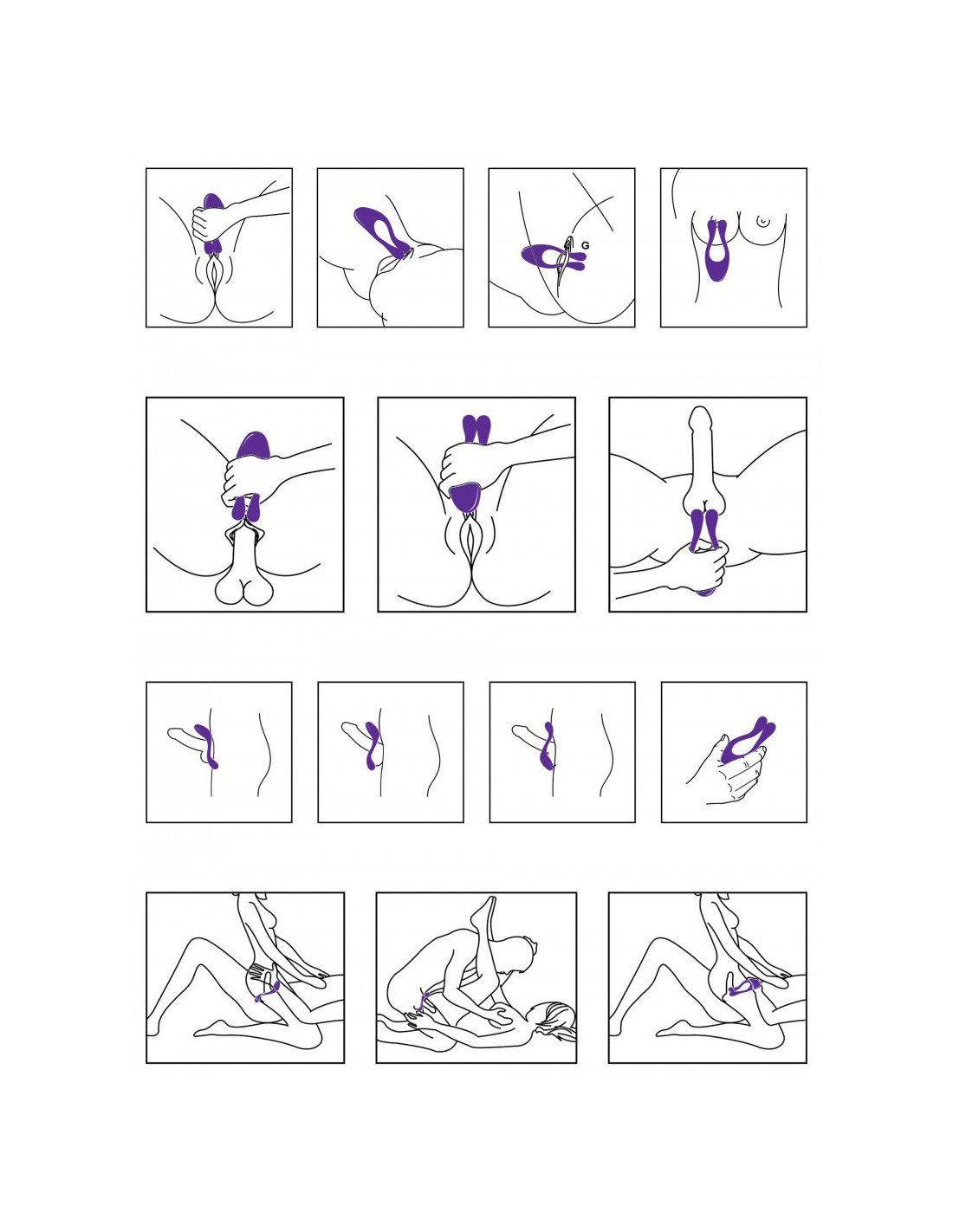 G